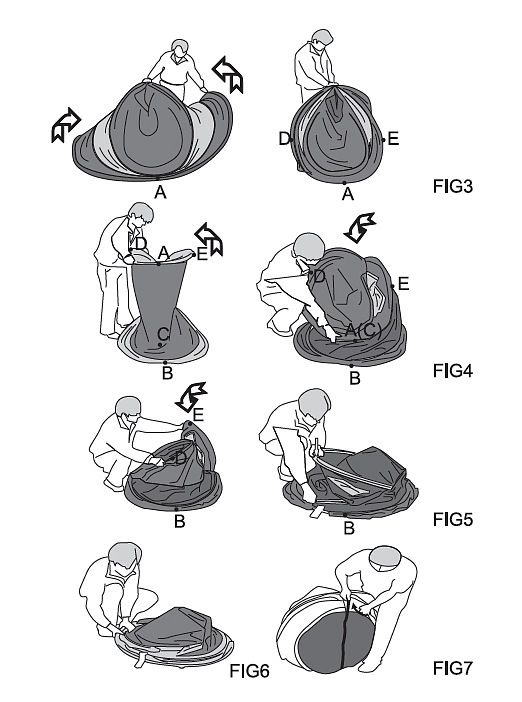 A

D

E

A

FIG3

D

A

E

C

B

D

E

A(C)

B

FIG4

E

D

B

B

FIG5

FIG6

FIG7